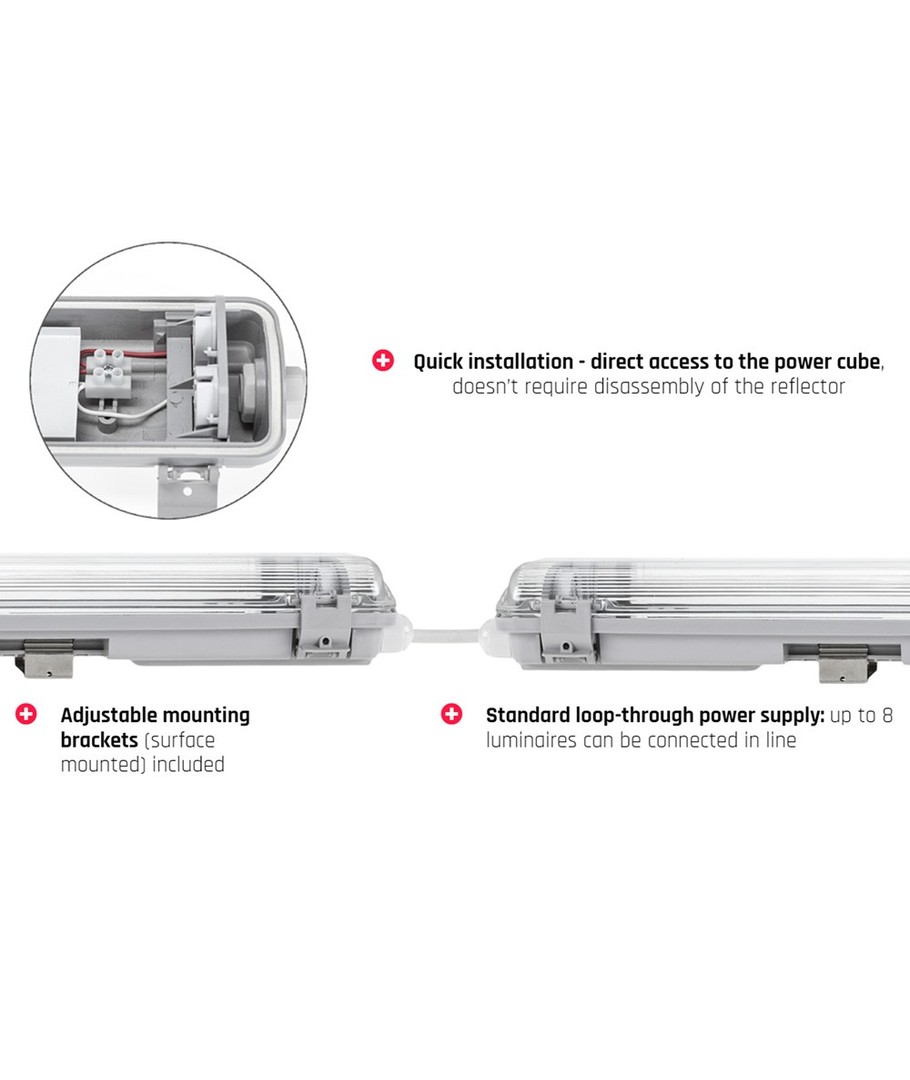 Quick installation - direct access to the power cube, doesn't require disassembly of the reflector

Adjustable mounting brackets (surface mounted) included

Standard loop-through power supply: up to 8 luminaires can be connected in line