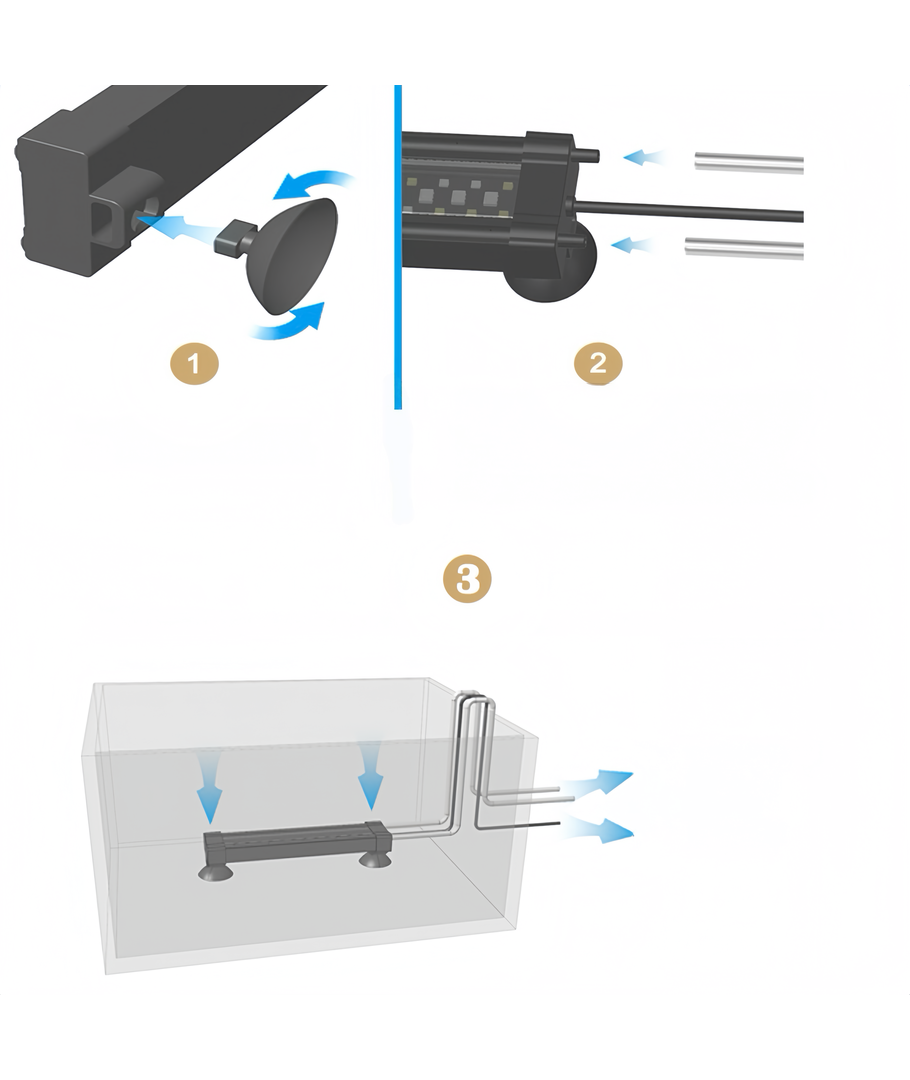 1

2

3