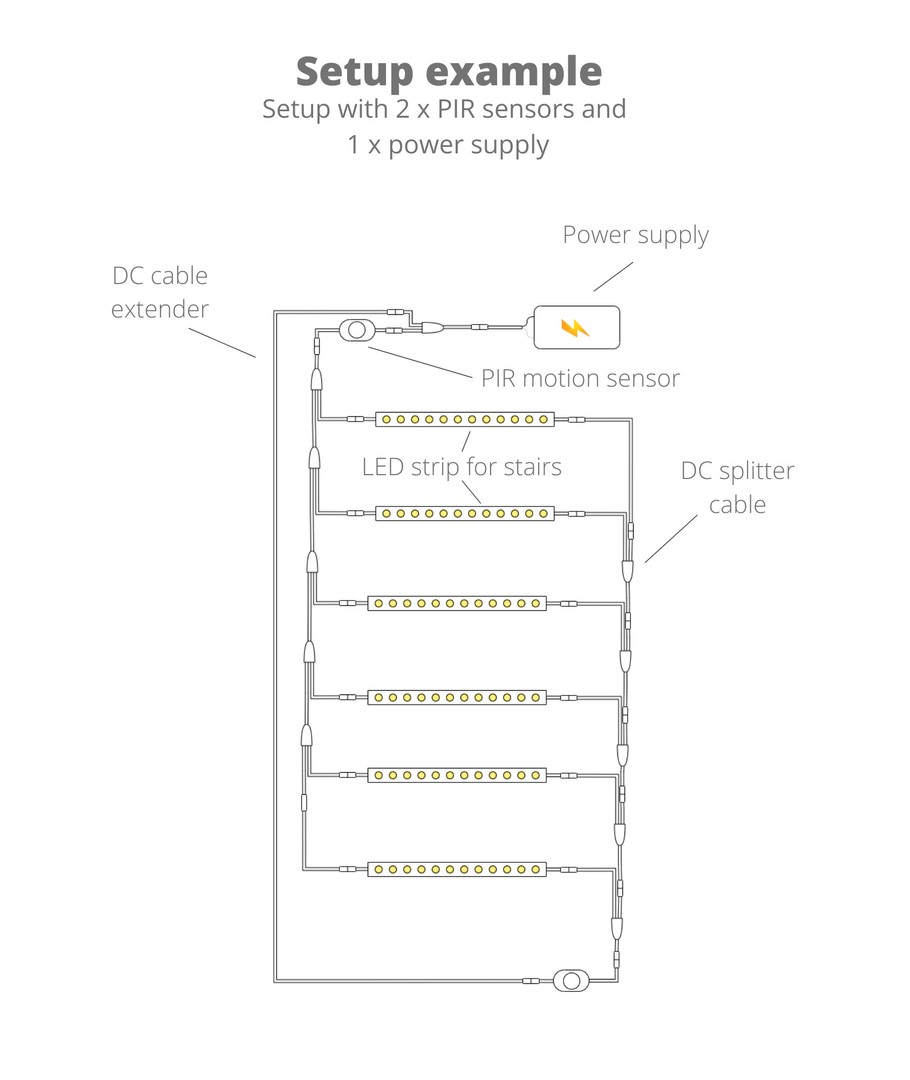 Setup example
Setup with 2 x PIR sensors and 1 x power supply

Power supply

DC cable extender

PIR motion sensor

LED strip for stairs

DC splitter cable