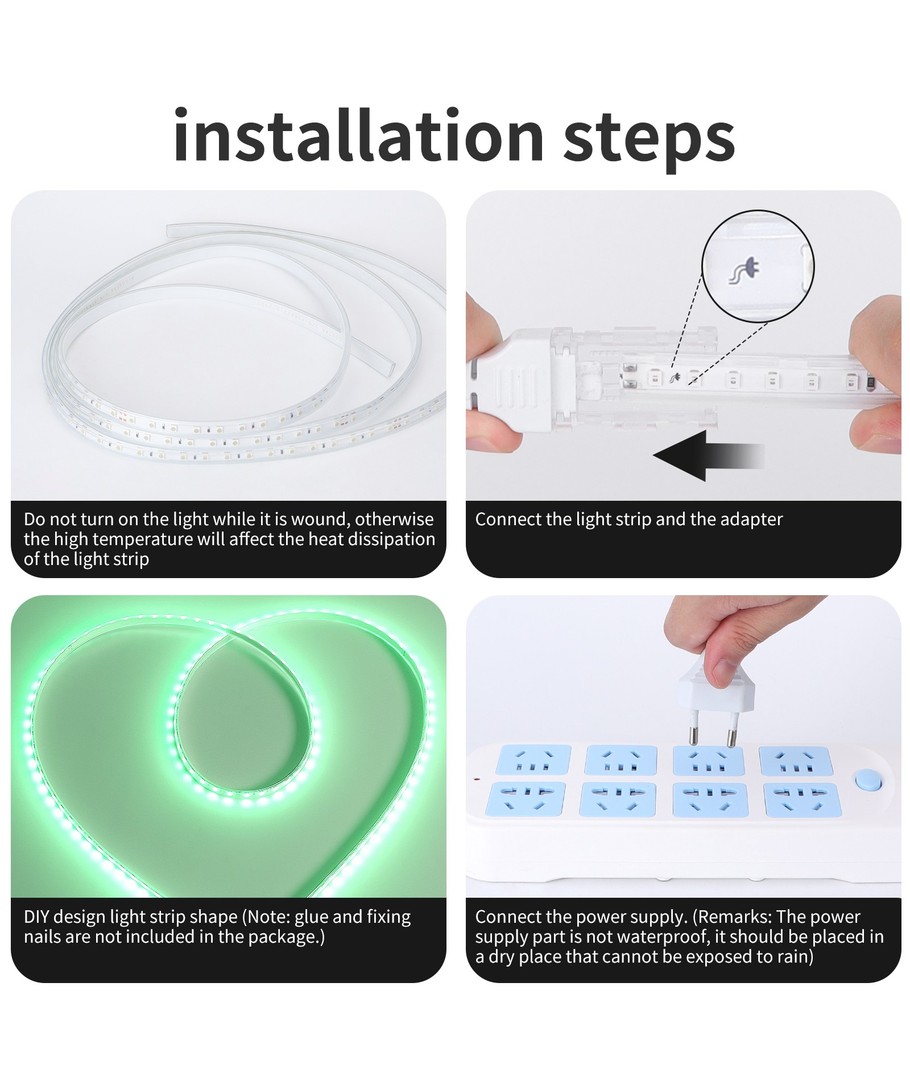 installation steps

Do not turn on the light while it is wound, otherwise the high temperature will affect the heat dissipation of the light strip

Connect the light strip and the adapter

DIY design light strip shape (Note: glue and fixing nails are not included in the package.)

Connect the power supply. (Remarks: The power supply part is not waterproof, it should be placed in a dry place that cannot be exposed to rain)